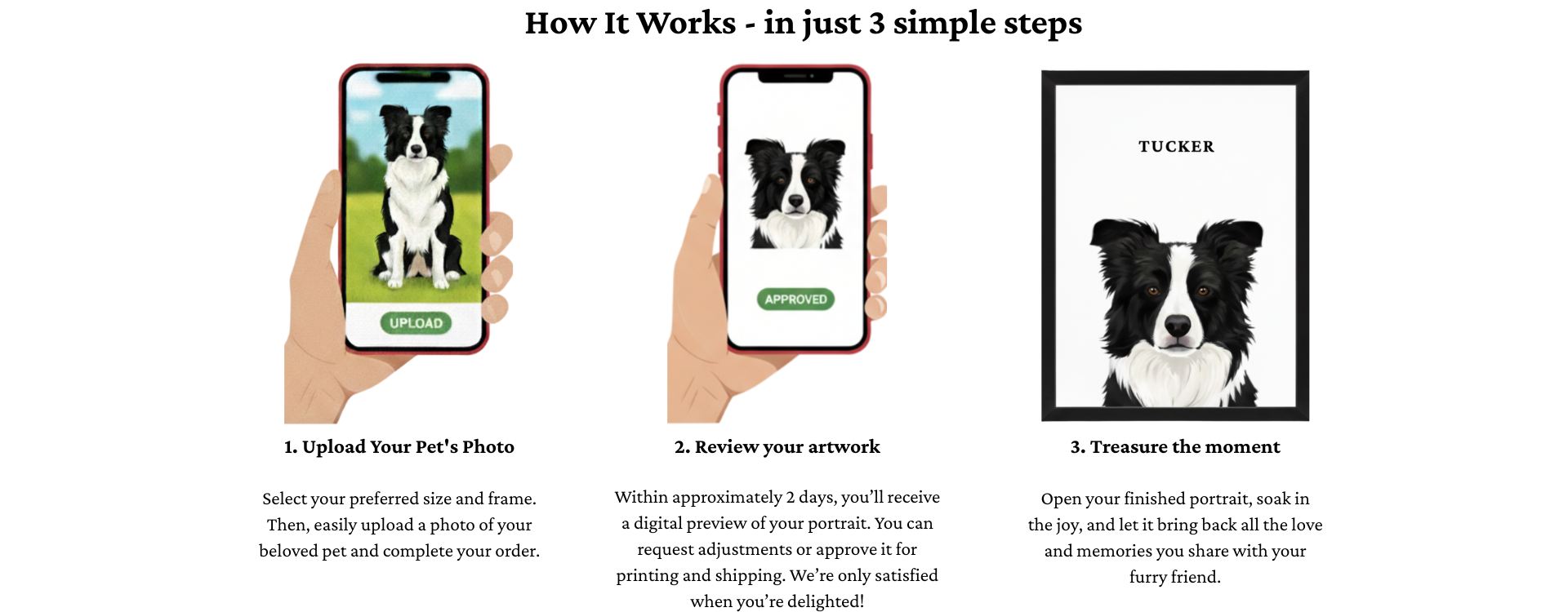 How It Works - in just 3 simple steps

UPLOAD

1. Upload Your Pet's Photo

Select your preferred size and frame. Then, easily upload a photo of your beloved pet and complete your order.

APPROVED

2. Review your artwork

Within approximately 2 days, you'll receive a digital preview of your portrait. You can request adjustments or approve it for printing and shipping. We're only satisfied when you're delighted!

TUCKER

3. Treasure the moment

Open your finished portrait, soak in the joy, and let it bring back all the love and memories you share with your furry friend.